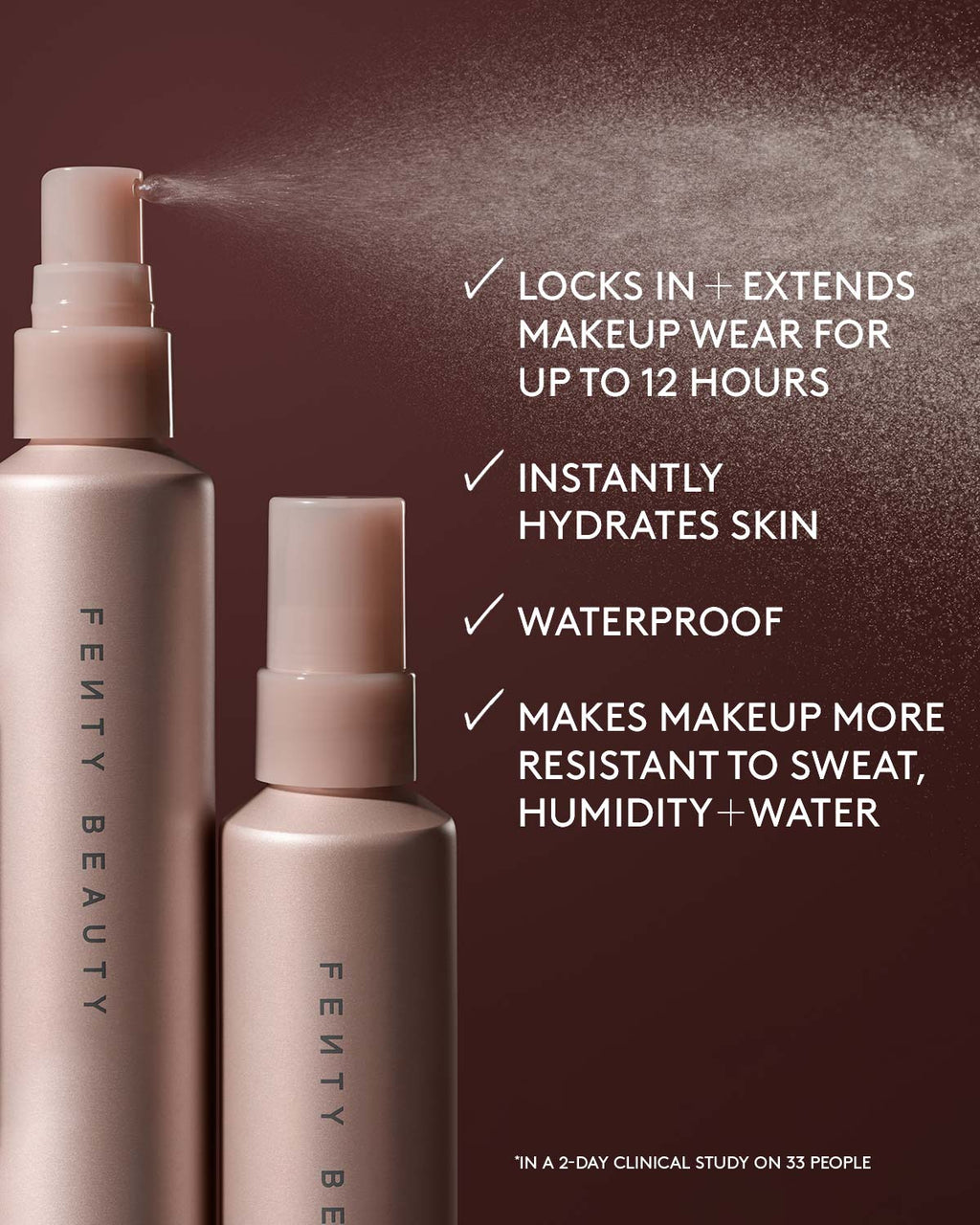 FENTY BEAUTY

FENTY BE

✓ LOCKS IN + EXTENDS MAKEUP WEAR FOR UP TO 12 HOURS

✓ INSTANTLY HYDRATES SKIN

✓ WATERPROOF

✓ MAKES MAKEUP MORE RESISTANT TO SWEAT, HUMIDITY + WATER

*IN A 2-DAY CLINICAL STUDY ON 33 PEOPLE