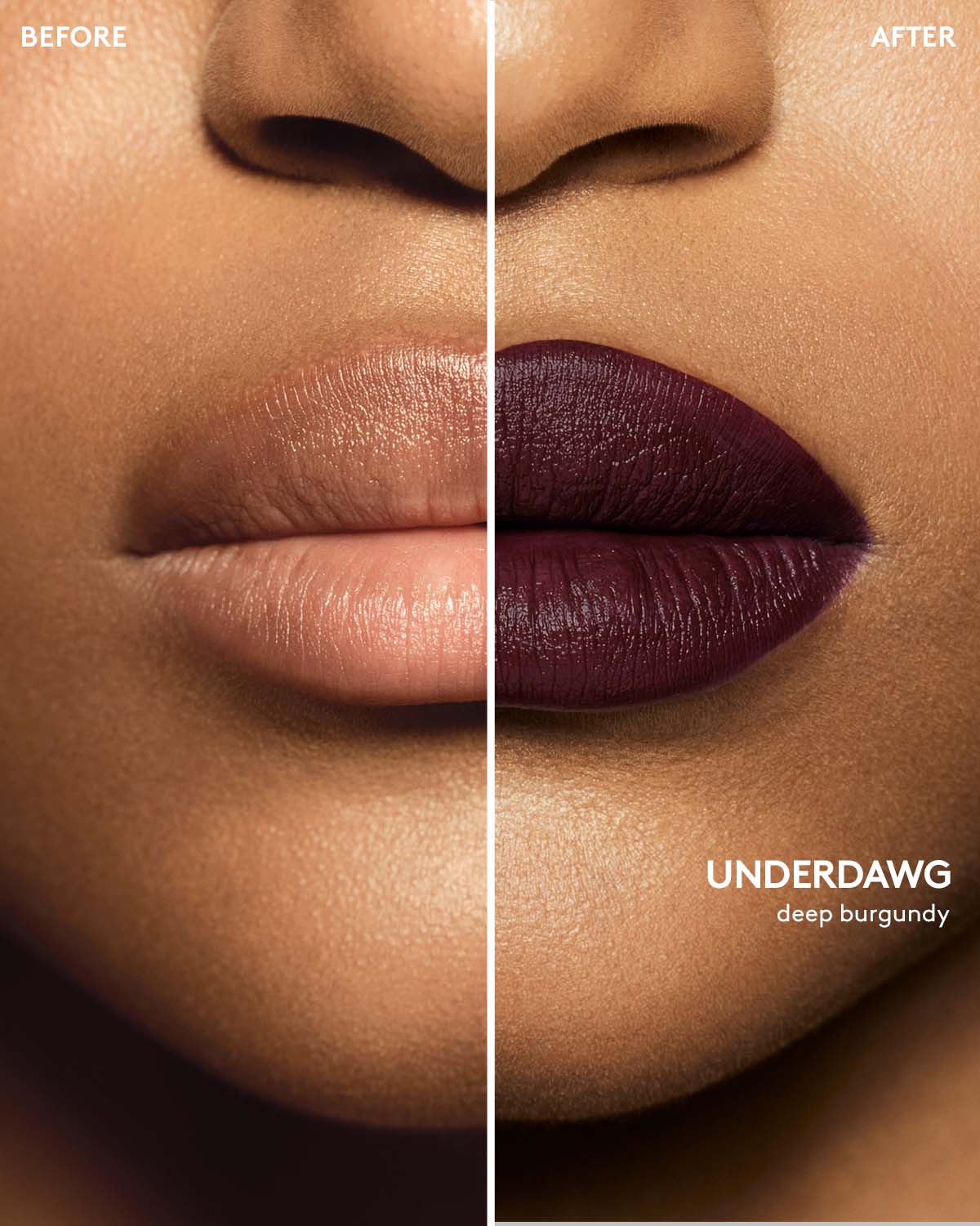 BEFORE

AFTER

UNDERDAWG
deep burgundy