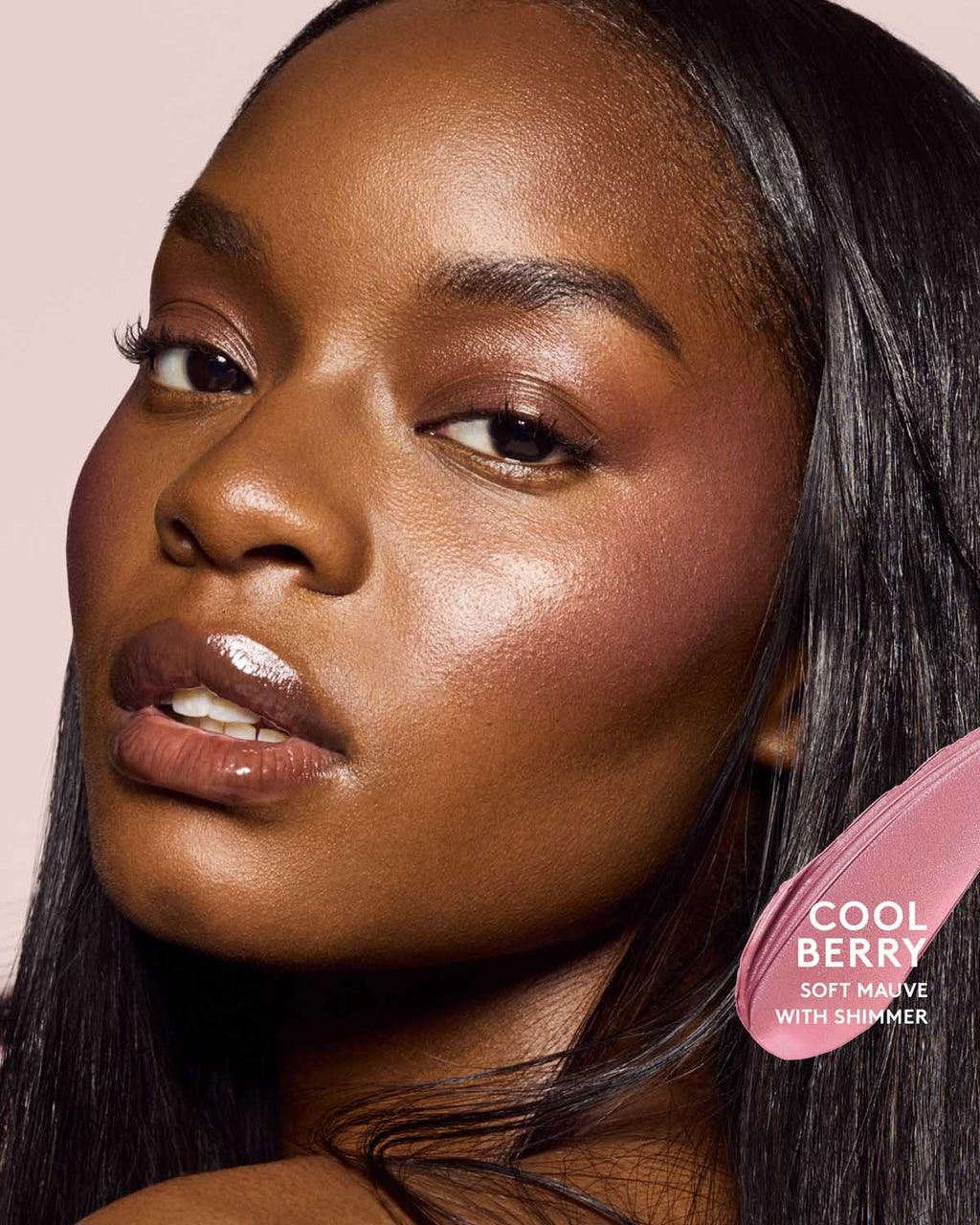 COOL BERRY
SOFT MAUVE WITH SHIMMER