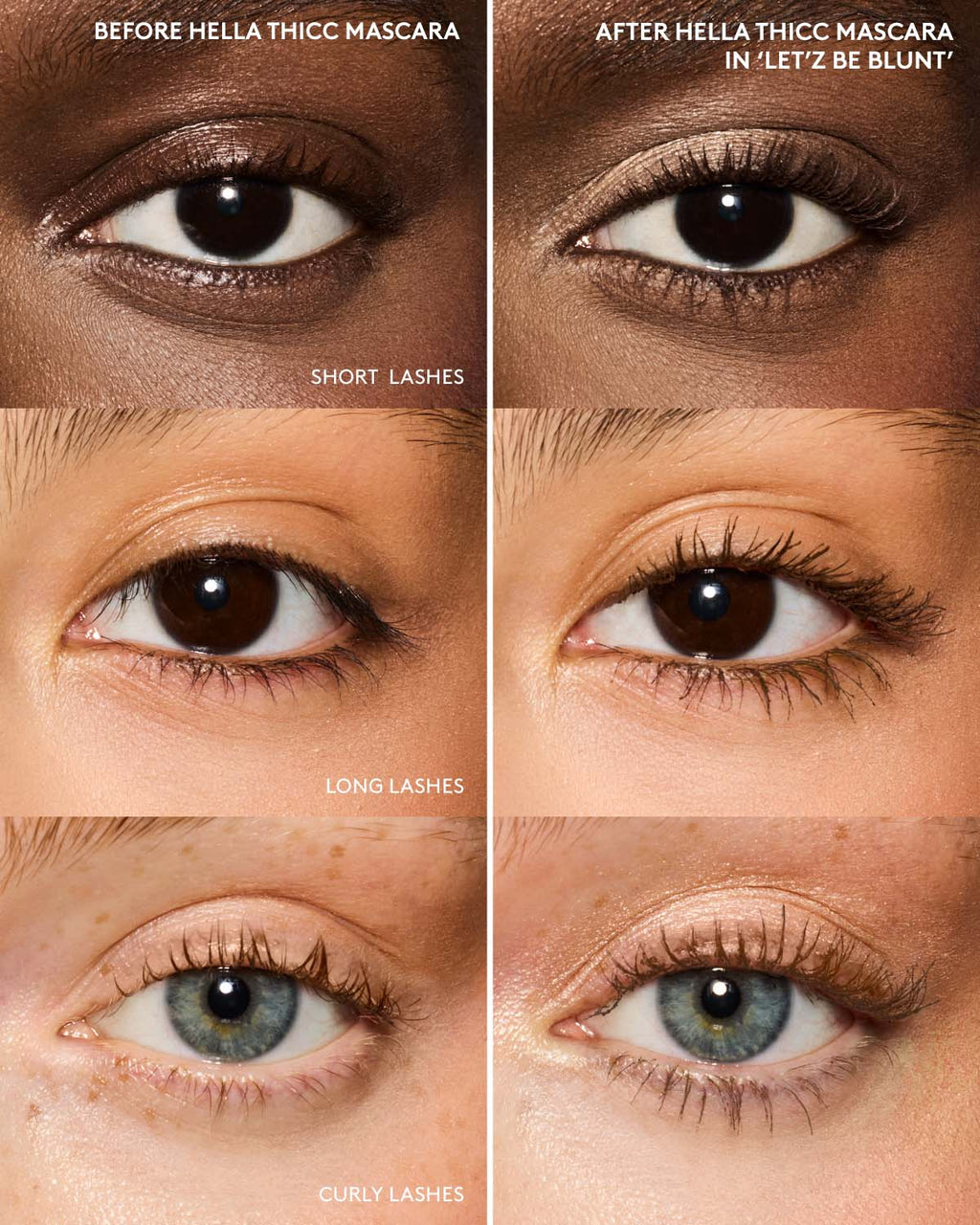 BEFORE HELLA THICC MASCARA

AFTER HELLA THICC MASCARA IN 'LET'Z BE BLUNT'

SHORT LASHES

LONG LASHES

CURLY LASHES