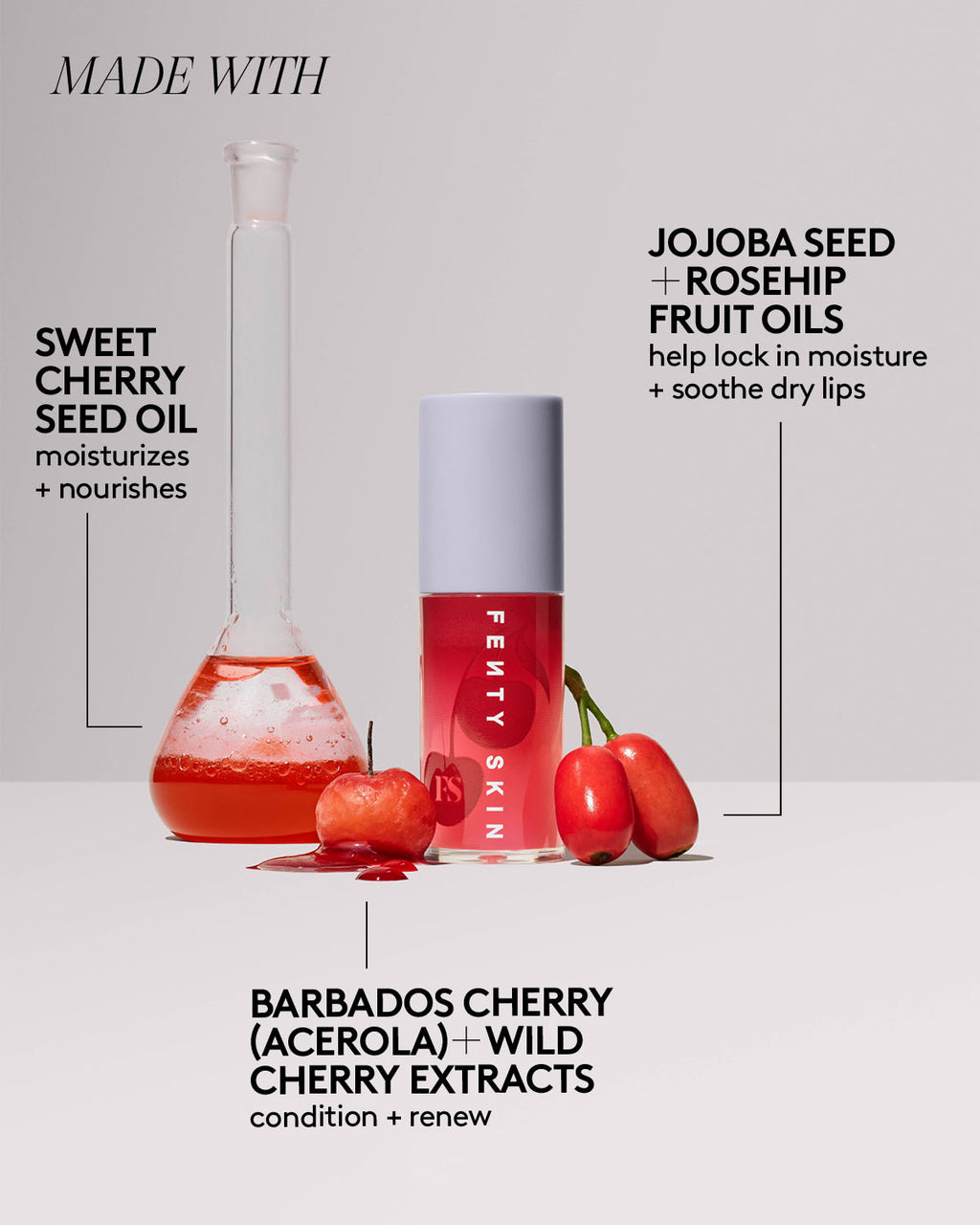 MADE WITH

SWEET CHERRY SEED OIL
moisturizes + nourishes

JOJOBA SEED + ROSEHIP FRUIT OILS
help lock in moisture + soothe dry lips

FENTY SKIN

FS

BARBADOS CHERRY (ACEROLA) + WILD CHERRY EXTRACTS
condition + renew