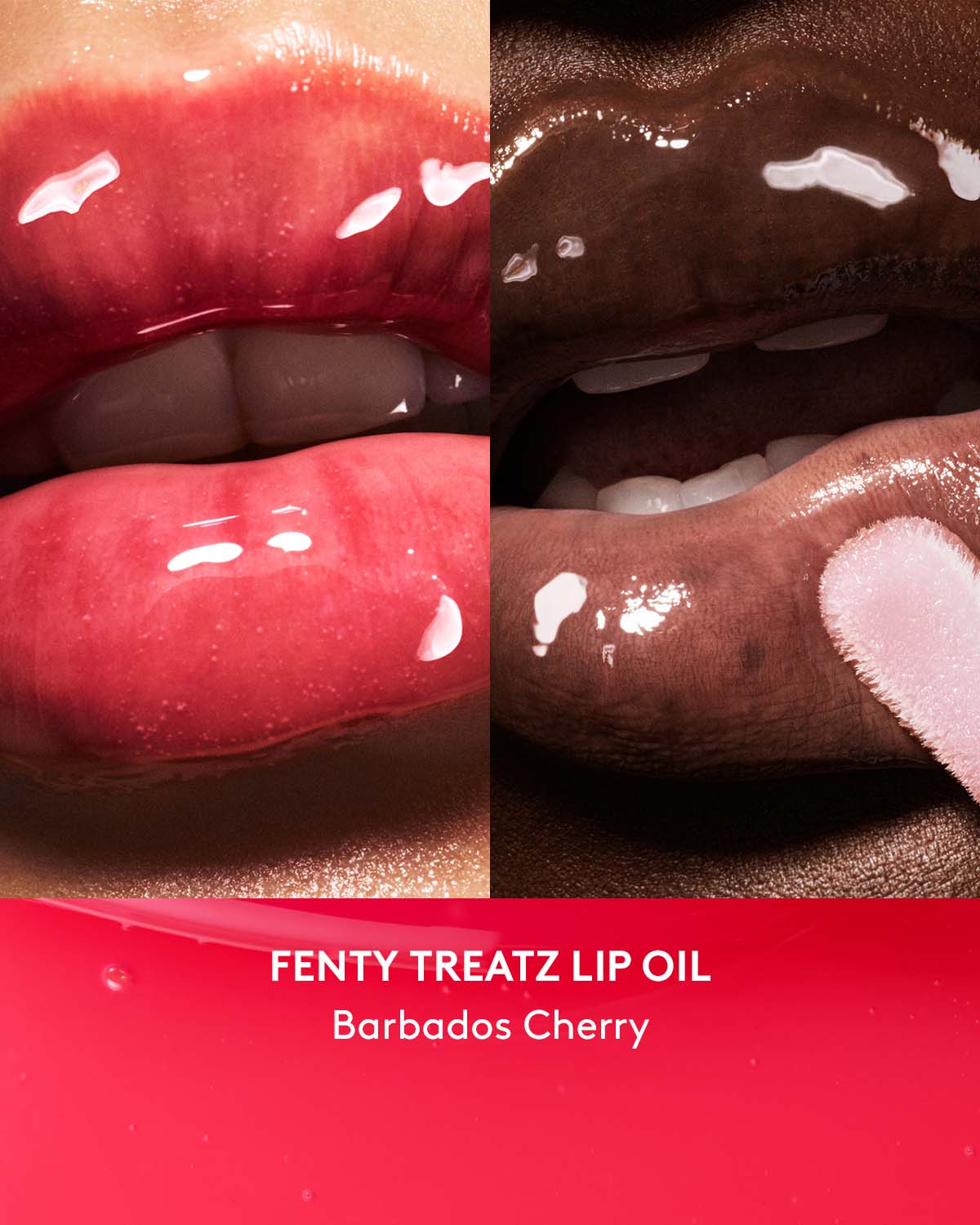 FENTY TREATZ LIP OIL
Barbados Cherry