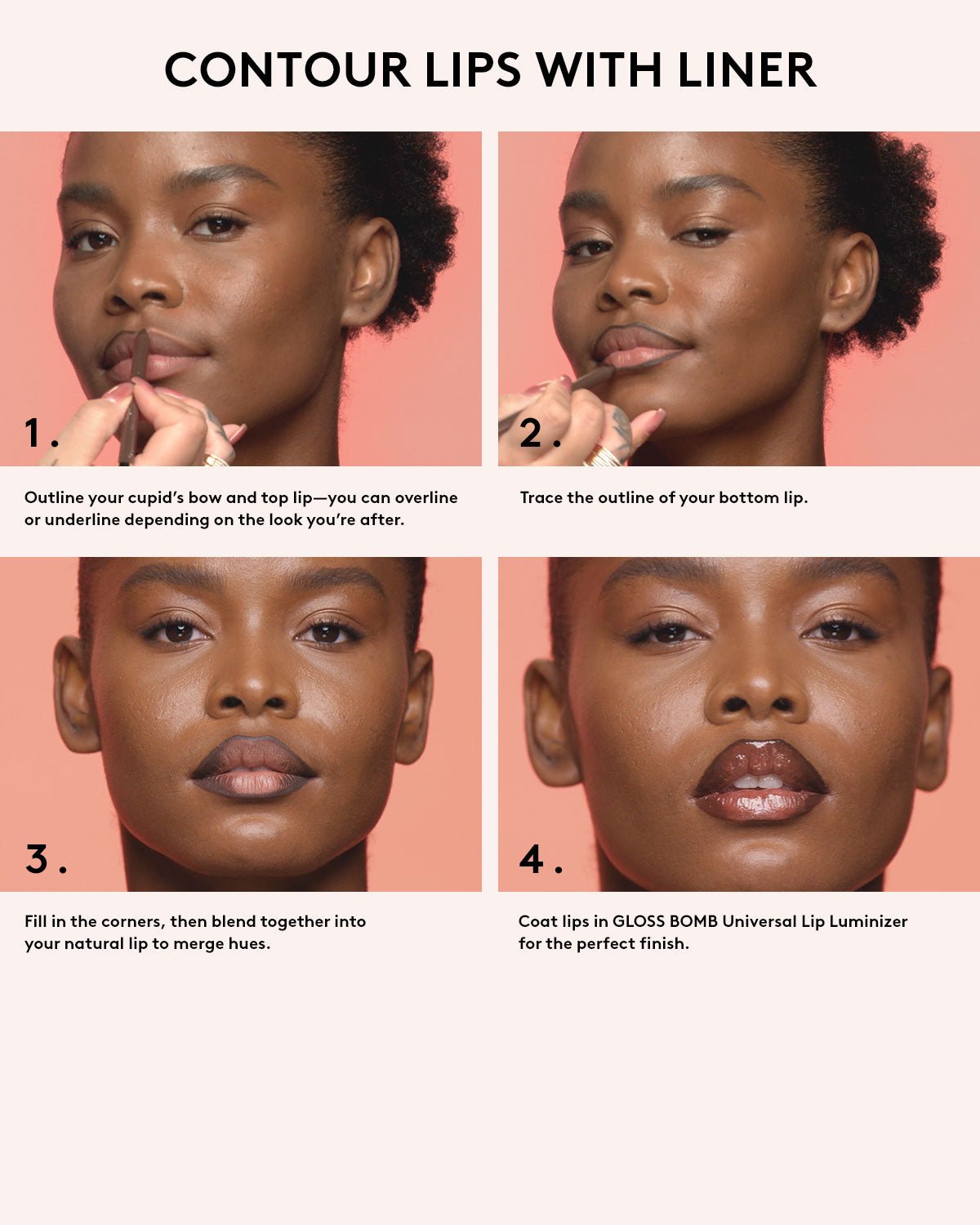 CONTOUR LIPS WITH LINER

1.

Outline your cupid's bow and top lip—you can overline or underline depending on the look you're after.

2.

Trace the outline of your bottom lip.

3.

Fill in the corners, then blend together into your natural lip to merge hues.

4.

Coat lips in GLOSS BOMB Universal Lip Luminizer for the perfect finish.